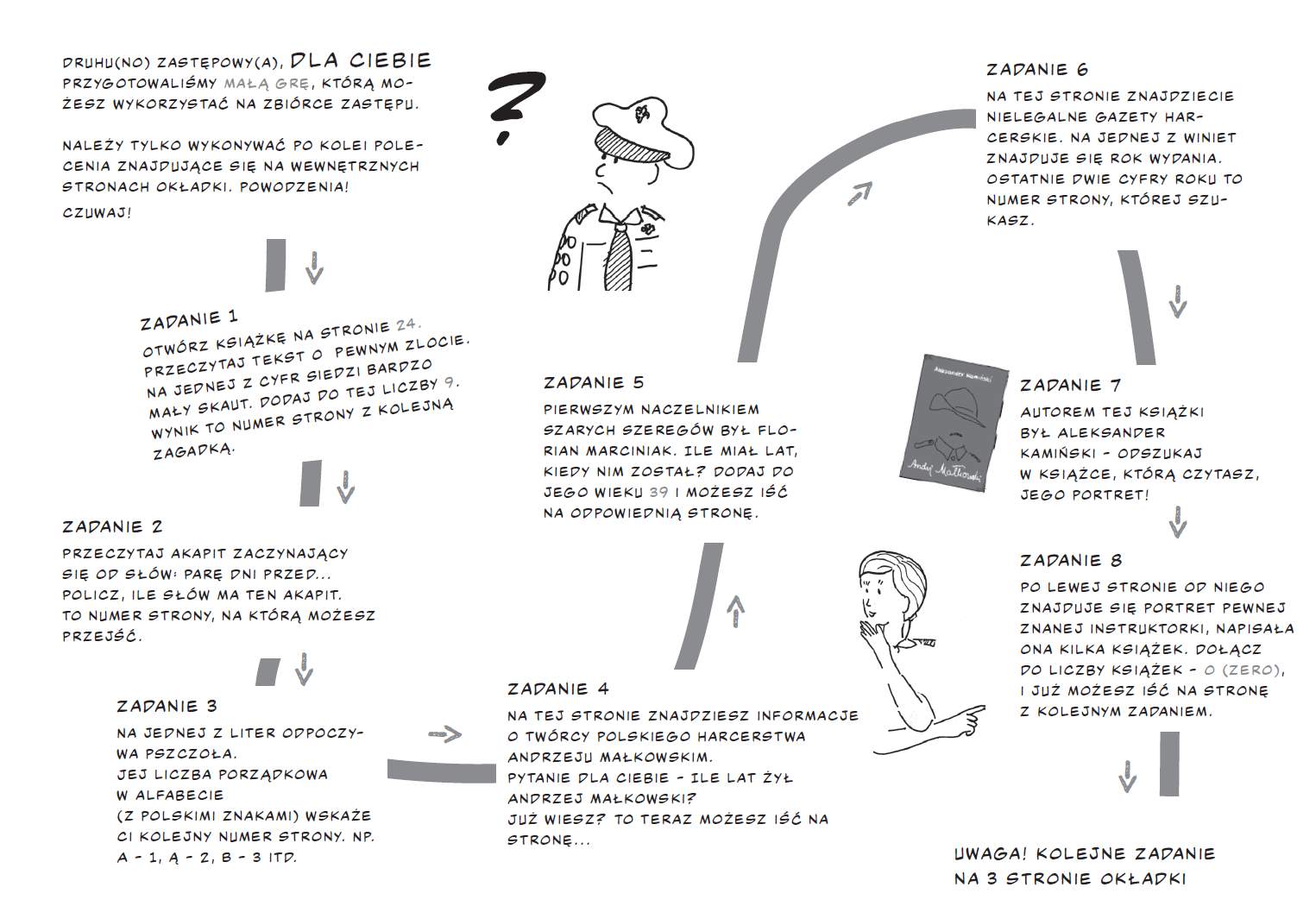 DRUHU(NO) ZASTĘPOWY(A), DLA CIEBIE PRZYGOTOWALIŚMY MAŁĄ GRĘ, KTÓRĄ MOŻESZ WYKORZYSTAĆ NA ZBIÓRCE ZASTĘPU.

NALEŻY TYLKO WYKONYWAĆ PO KOLEI POLECENIA ZNAJDUJĄCE SIĘ NA WEWNĘTRZNYCH STRONACH OKŁADKI. POWODZENIA!

CZUWAJ!

?

ZADANIE 1

OTWÓRZ KSIĄŻKĘ NA STRONIE 24. PRZECZYTAJ TEKST O PEWNYM ZLOCIE. NA JEDNEJ Z CYFR SIEDZI BARDZO MAŁY SKAUT. DODAJ DO TEJ LICZBY 9. WYNIK TO NUMER STRONY Z KOLEJNĄ ZAGADKĄ.

ZADANIE 2

PRZECZYTAJ AKAPIT ZACZYNAJĄCY SIĘ OD SŁÓW: PARĘ DNI PRZED... POLICZ, ILE SŁÓW MA TEN AKAPIT. TO NUMER STRONY, NA KTÓRĄ MOŻESZ PRZEJŚĆ.

ZADANIE 3

NA JEDNEJ Z LITER ODPOCZYWA PSZCZOŁA. JEJ LICZBA PORZĄDKOWA W ALFABECIE (Z POLSKIMI ZNAKAMI) WSKAŻE CI KOLEJNY NUMER STRONY. NP. A - 1, Ą - 2, B - 3 ITD.

ZADANIE 4

NA TEJ STRONIE ZNAJDZIESZ INFORMACJE O TWÓRCY POLSKIEGO HARCERSTWA ANDRZEJU MAŁKOWSKIM. PYTANIE DLA CIEBIE - ILE LAT ŻYŁ ANDRZEJ MAŁKOWSKI? JUŻ WIESZ? TO TERAZ MOŻESZ IŚĆ NA STRONĘ...

ZADANIE 5

PIERWSZYM NACZELNIKIEM SZARYCH SZEREGÓW BYŁ FLORIAN MARCINIAK. ILE MIAŁ LAT, KIEDY NIM ZOSTAŁ? DODAJ DO JEGO WIEKU 39 I MOŻESZ IŚĆ NA ODPOWIEDNIĄ STRONĘ.

ZADANIE 6

NA TEJ STRONIE ZNAJDZIECIE NIELEGALNE GAZETY HARCERSKIE. NA JEDNEJ Z WINIET ZNAJDUJE SIĘ ROK WYDANIA. OSTATNIE DWIE CYFRY ROKU TO NUMER STRONY, KTÓREJ SZUKASZ.

Aleksander Kamiński

Andrzej Małkowski

ZADANIE 7

AUTOREM TEJ KSIĄŻKI BYŁ ALEKSANDER KAMIŃSKI - ODSZUKAJ W KSIĄŻCE, KTÓRĄ CZYTASZ, JEGO PORTRET!

ZADANIE 8

PO LEWEJ STRONIE OD NIEGO ZNAJDUJE SIĘ PORTRET PEWNEJ ZNANEJ INSTRUKTORKI, NAPISAŁA ONA KILKA KSIĄŻEK. DOŁĄCZ DO LICZBY KSIĄŻEK - 0 (ZERO), I JUŻ MOŻESZ IŚĆ NA STRONĘ Z KOLEJNYM ZADANIEM.

UWAGA! KOLEJNE ZADANIE NA 3 STRONIE OKŁADKI